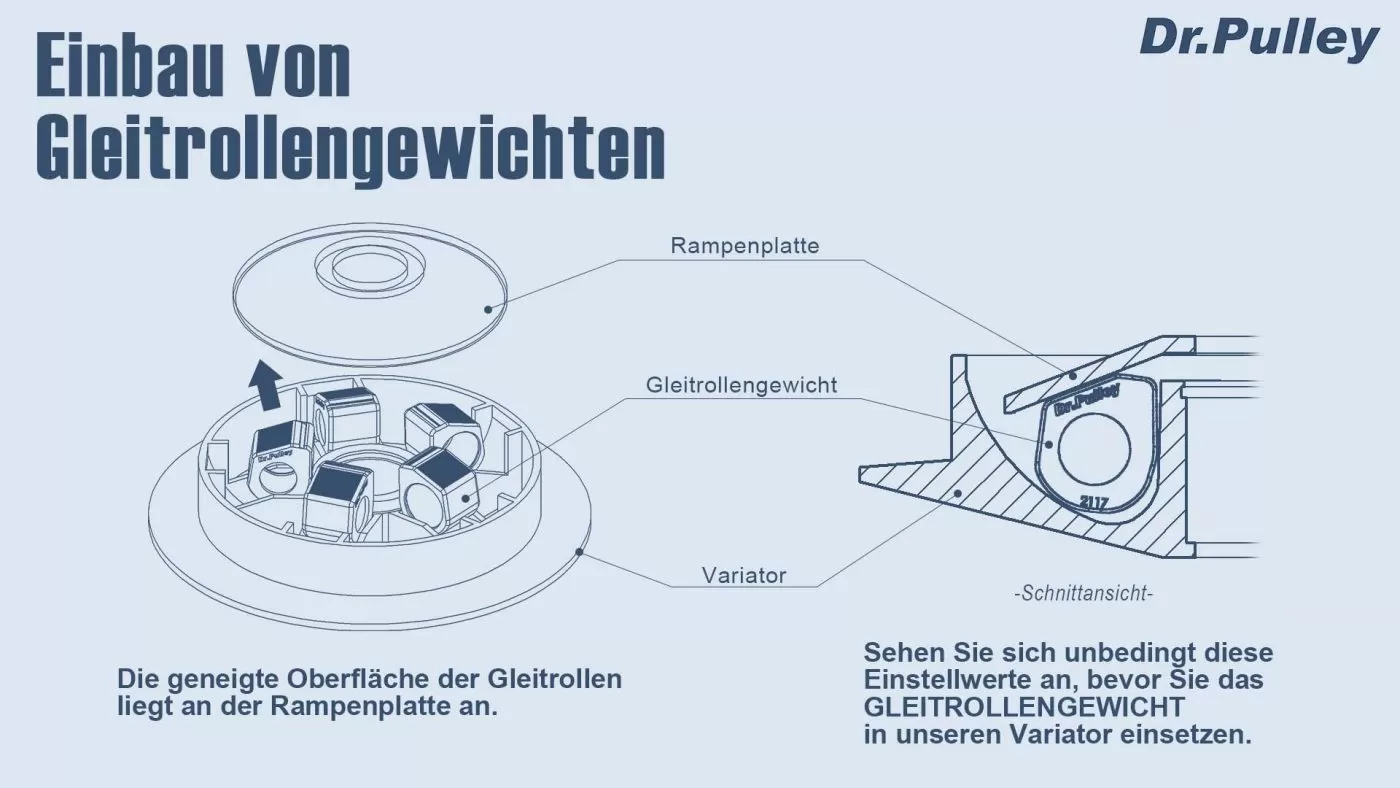 Einbau von Gleitrollengewichten

Dr.Pulley

Rampenplatte

Gleitrollengewicht

Variator

Dr.Pulley

Dr.Pulley

2117

-Schnittansicht-

Die geneigte Oberfläche der Gleitrollen liegt an der Rampenplatte an.

Sehen Sie sich unbedingt diese Einstellwerte an, bevor Sie das GLEITROLLENGEWICHT in unseren Variator einsetzen.